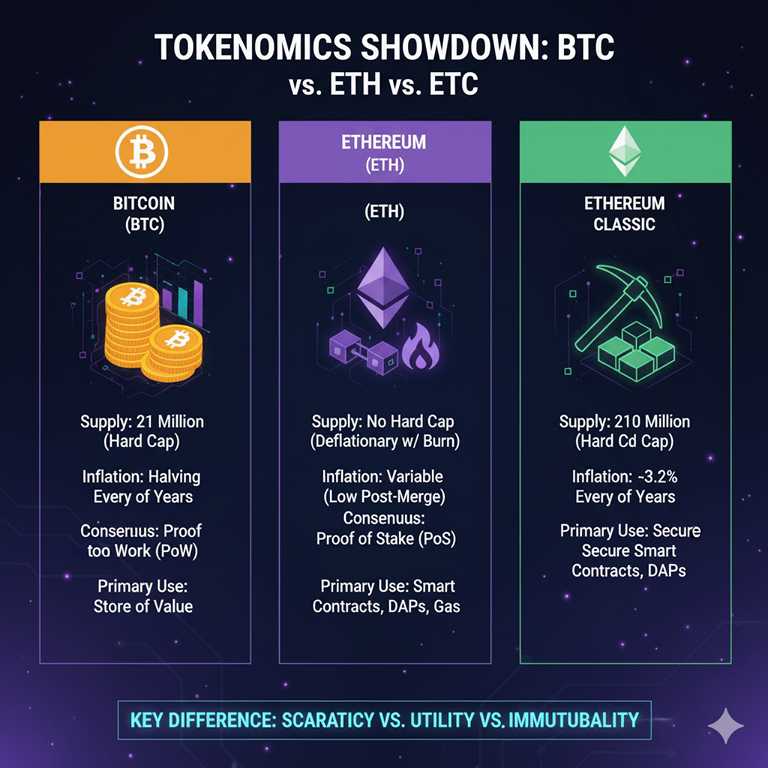 TOKENOMICS SHOWDOWN: BTC vs. ETH vs. ETC

BITCOIN (BTC)

Supply: 21 Million (Hard Cap)

Inflation: Halving Every of Years

Conseruus: Proof too Work (PoW)

Primary Use: Store of Value

ETHEREUM (ETH)

(ETH)

Supply: No Hard Cap (Deflationary w/ Burn)

Inflation: Variable (Low Post-Merge)

Consenuus: Proof of Stake (PoS)

Primary Use: Smart Contracts, DAPs, Gas

ETHEREUM CLASSIC

Supply: 210 Million (Hard Cd Cap)

Inflation: -3.2% Every of Years

Primary Use: Secure Secure Smart Contracts, DAPs

KEY DIFFERENCE: SCARATICY VS. UTILITY VS. IMMUTUBALITY